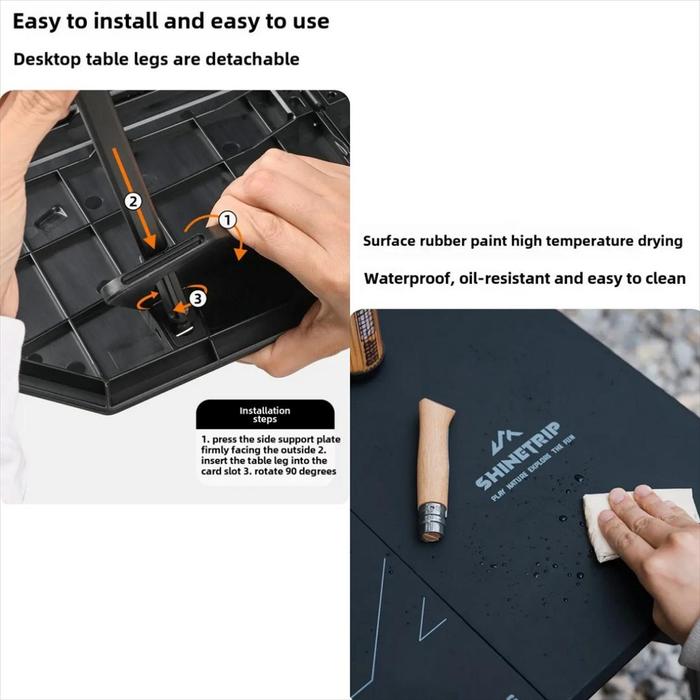 Easy to install and easy to use

Desktop table legs are detachable

2

1

3

Installation steps

1. press the side support plate firmly facing the outside 2. insert the table leg into the card slot 3. rotate 90 degrees

Surface rubber paint high temperature drying

Waterproof, oil-resistant and easy to clean

SHINETRIP

PLAY NATURE EXPLORE THE FUN