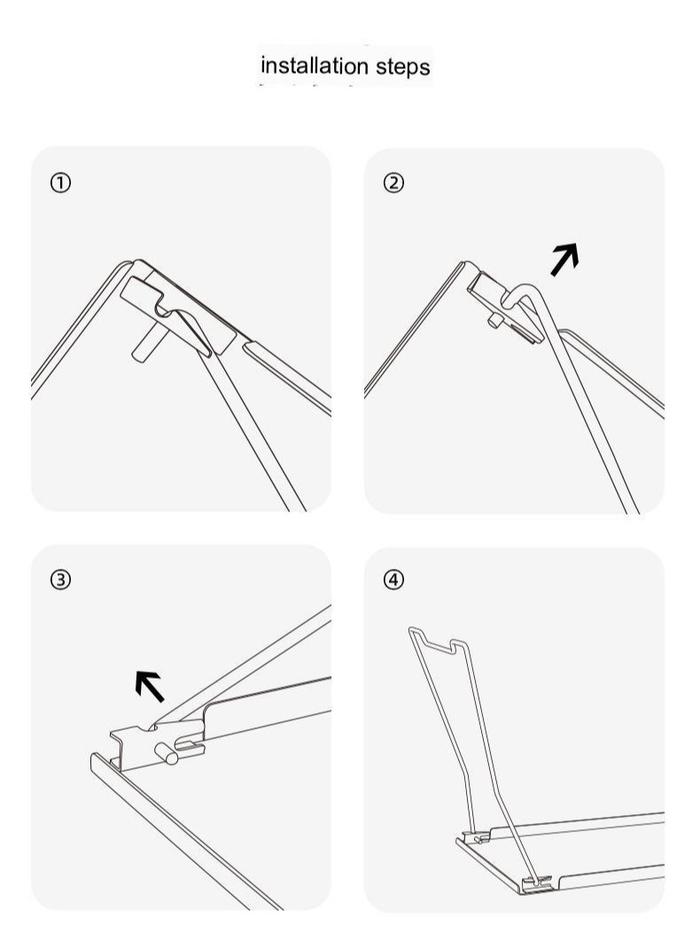 installation steps

①

②

③

④