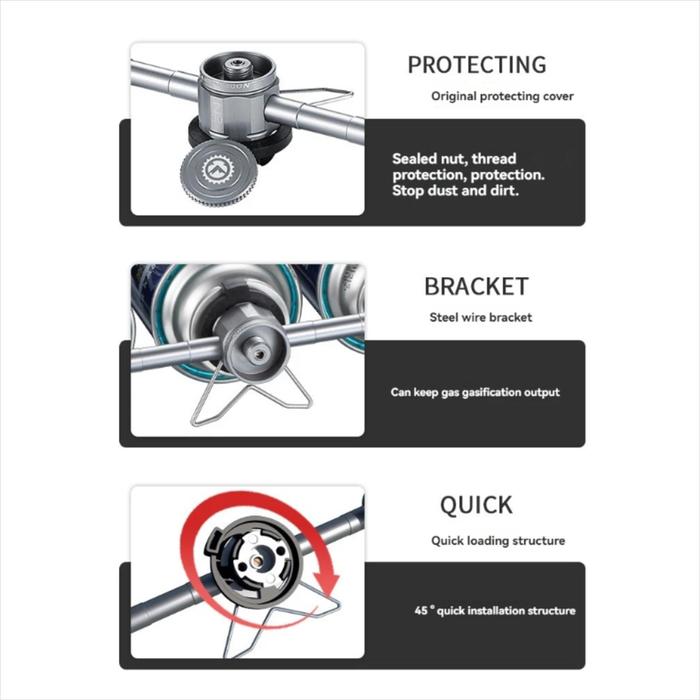 PROTECTING

Original protecting cover

Sealed nut, thread protection, protection. Stop dust and dirt.

BRACKET

Steel wire bracket

Can keep gas gasification output

QUICK

Quick loading structure

45 ° quick installation structure