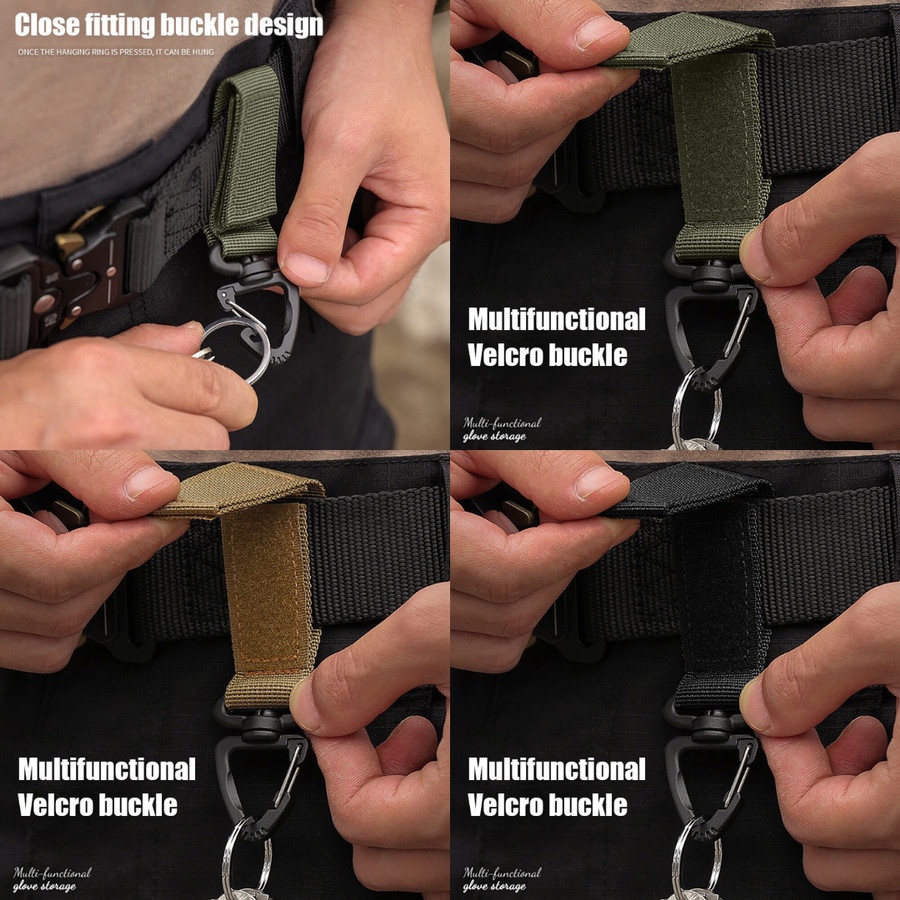 Close fitting buckle design

ONCE THE HANGING RING IS PRESSED, IT CAN BE HUNG

Multifunctional
Velcro buckle

Multi-functional
glove storage

Multifunctional
Velcro buckle

Multi-functional
glove storage

Multifunctional
Velcro buckle

Multi-functional
glove storage