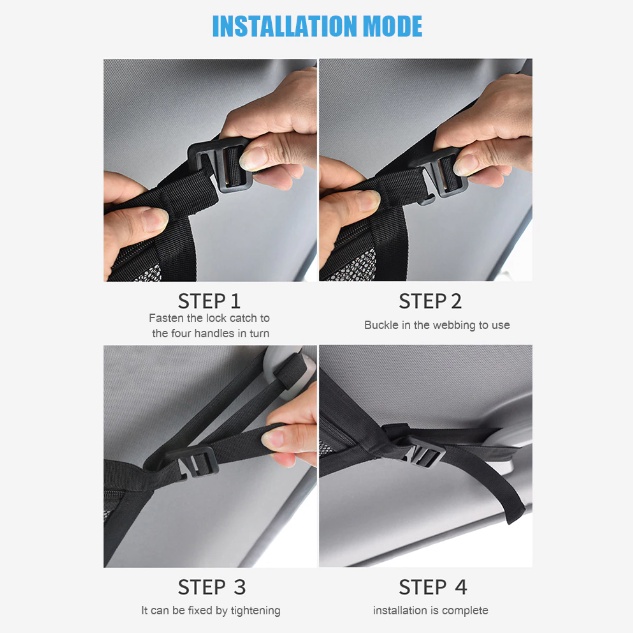 INSTALLATION MODE

STEP 1
Fasten the lock catch to the four handles in turn

STEP 2
Buckle in the webbing to use

STEP 3
It can be fixed by tightening

STEP 4
installation is complete