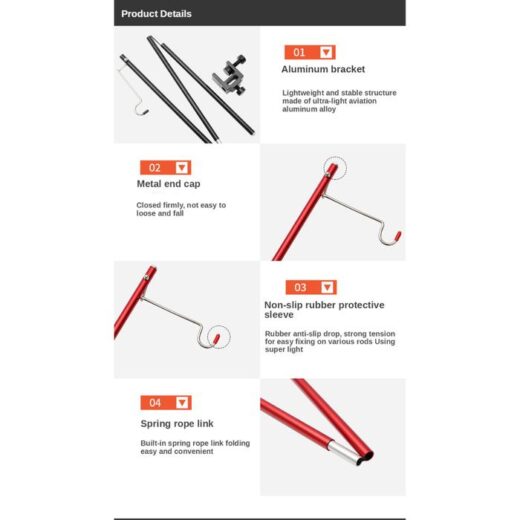 Product Details

01

Aluminum bracket

Lightweight and stable structure made of ultra-light aviation aluminum alloy

02

Metal end cap

Closed firmly, not easy to loose and fall

03

Non-slip rubber protective sleeve

Rubber anti-slip drop, strong tension for easy fixing on various rods Using super light

04

Spring rope link

Built-in spring rope link folding easy and convenient