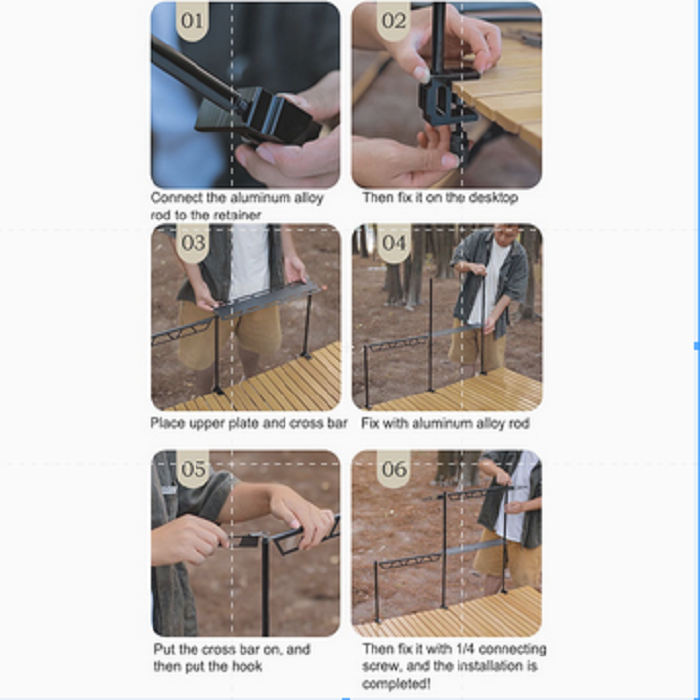 01

Connect the aluminum alloy rod to the retainer

02

Then fix it on the desktop

03

Place upper plate and cross bar

04

Fix with aluminum alloy rod

05

Put the cross bar on, and then put the hook

06

Then fix it with 1/4 connecting screw, and the installation is completed!