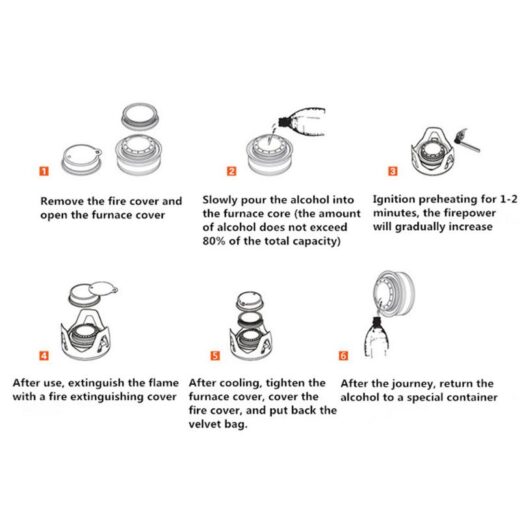 1

Remove the fire cover and open the furnace cover

2

Slowly pour the alcohol into the furnace core (the amount of alcohol does not exceed 80% of the total capacity)

3

Ignition preheating for 1-2 minutes, the firepower will gradually increase

4

After use, extinguish the flame with a fire extinguishing cover

5

After cooling, tighten the furnace cover, cover the fire cover, and put back the velvet bag.

6

After the journey, return the alcohol to a special container