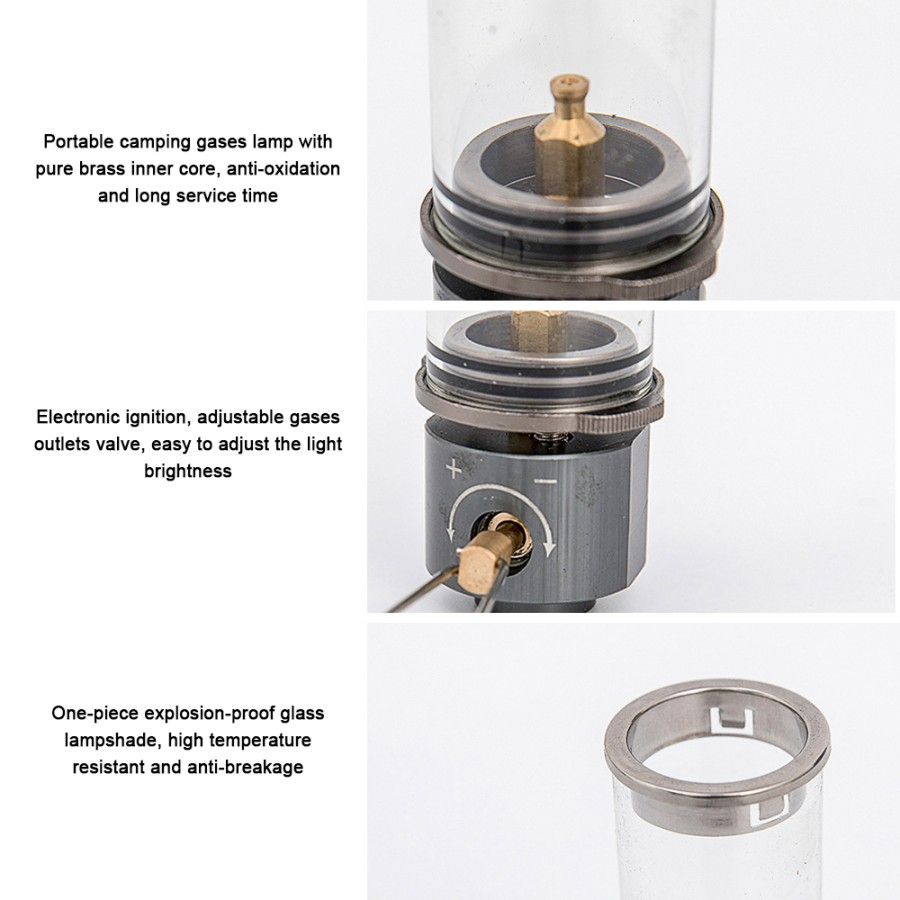 Portable camping gases lamp with pure brass inner core, anti-oxidation and long service time

Electronic ignition, adjustable gases outlets valve, easy to adjust the light brightness

+

−

One-piece explosion-proof glass lampshade, high temperature resistant and anti-breakage