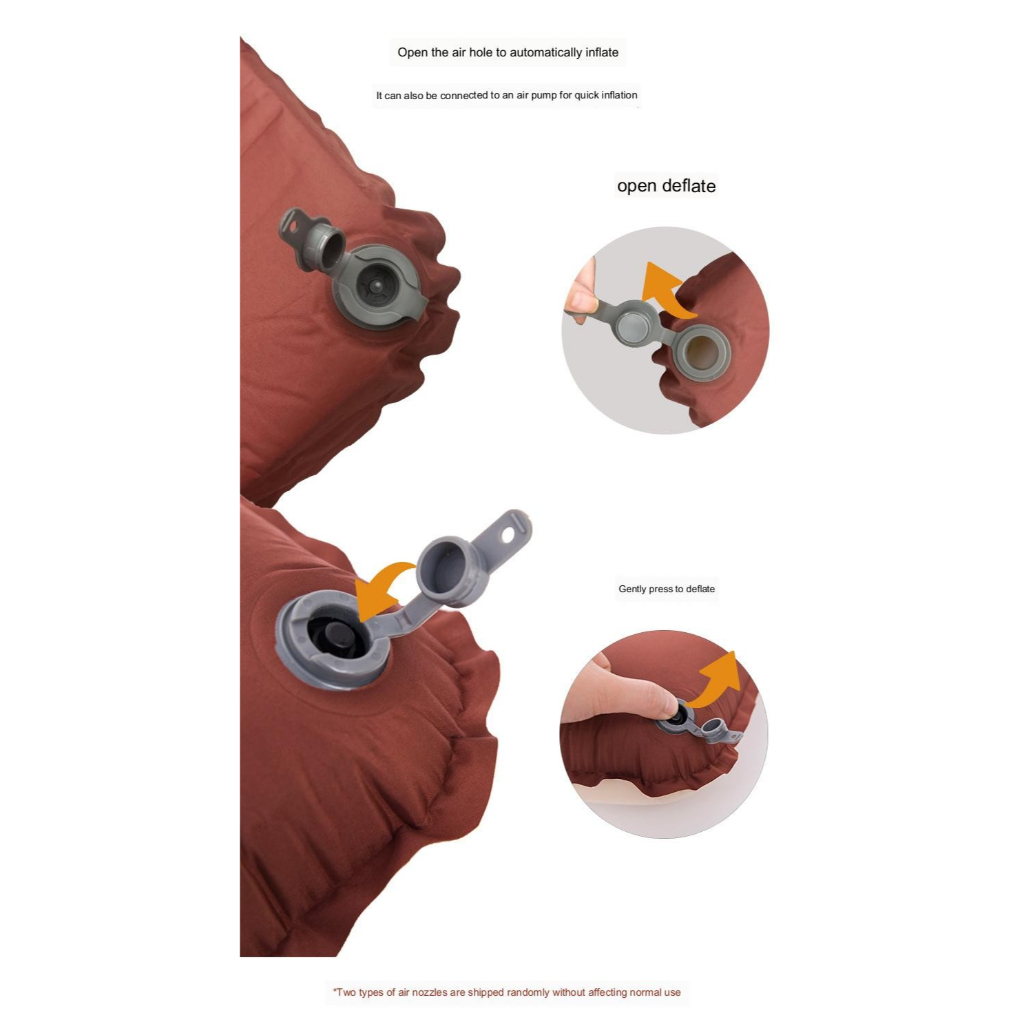 Open the air hole to automatically inflate

It can also be connected to an air pump for quick inflation

open deflate

Gently press to deflate

*Two types of air nozzles are shipped randomly without affecting normal use