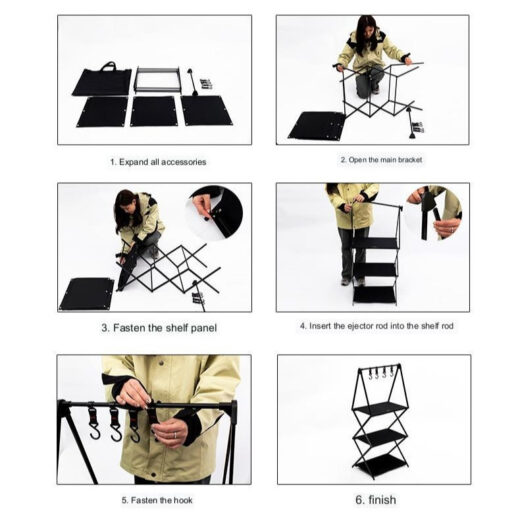 1. Expand all accessories

2. Open the main bracket

3. Fasten the shelf panel

4. Insert the ejector rod into the shelf rod

5. Fasten the hook

6. finish