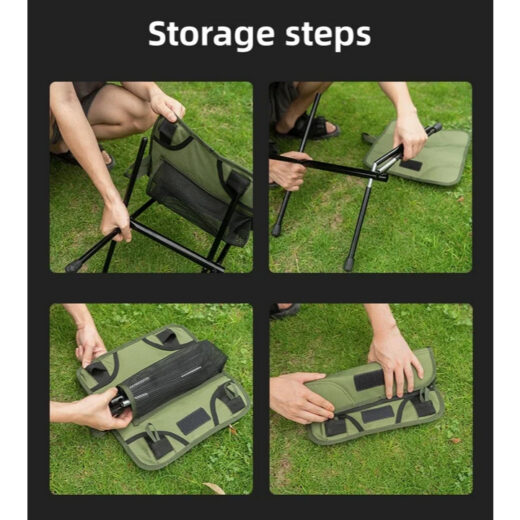 Storage steps