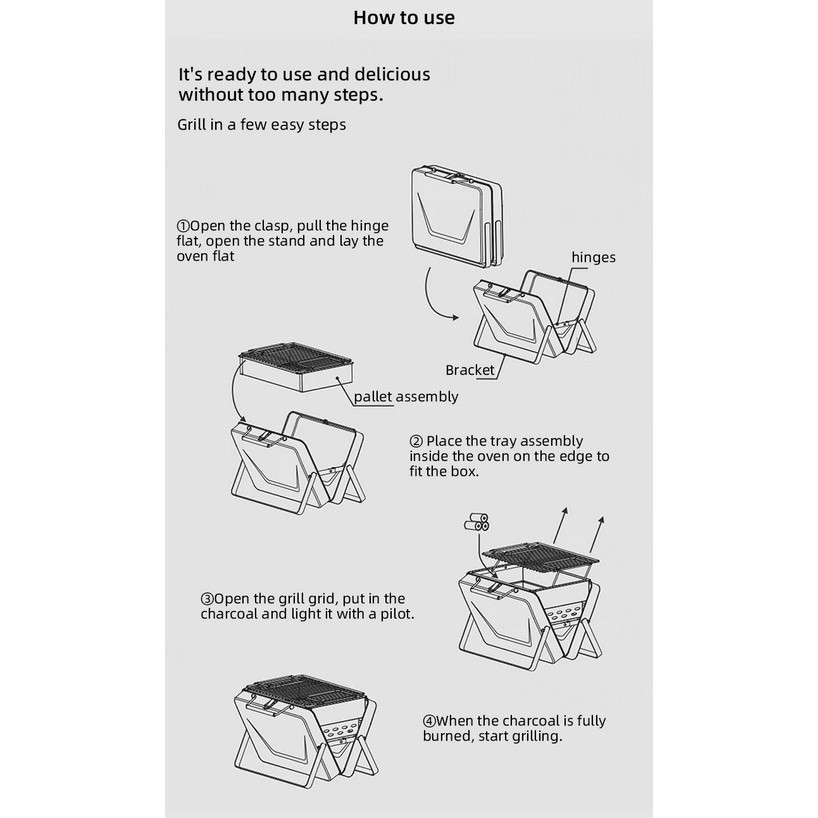 How to use

It's ready to use and delicious without too many steps.

Grill in a few easy steps

①Open the clasp, pull the hinge flat, open the stand and lay the oven flat

hinges

Bracket

pallet assembly

② Place the tray assembly inside the oven on the edge to fit the box.

③Open the grill grid, put in the charcoal and light it with a pilot.

④When the charcoal is fully burned, start grilling.