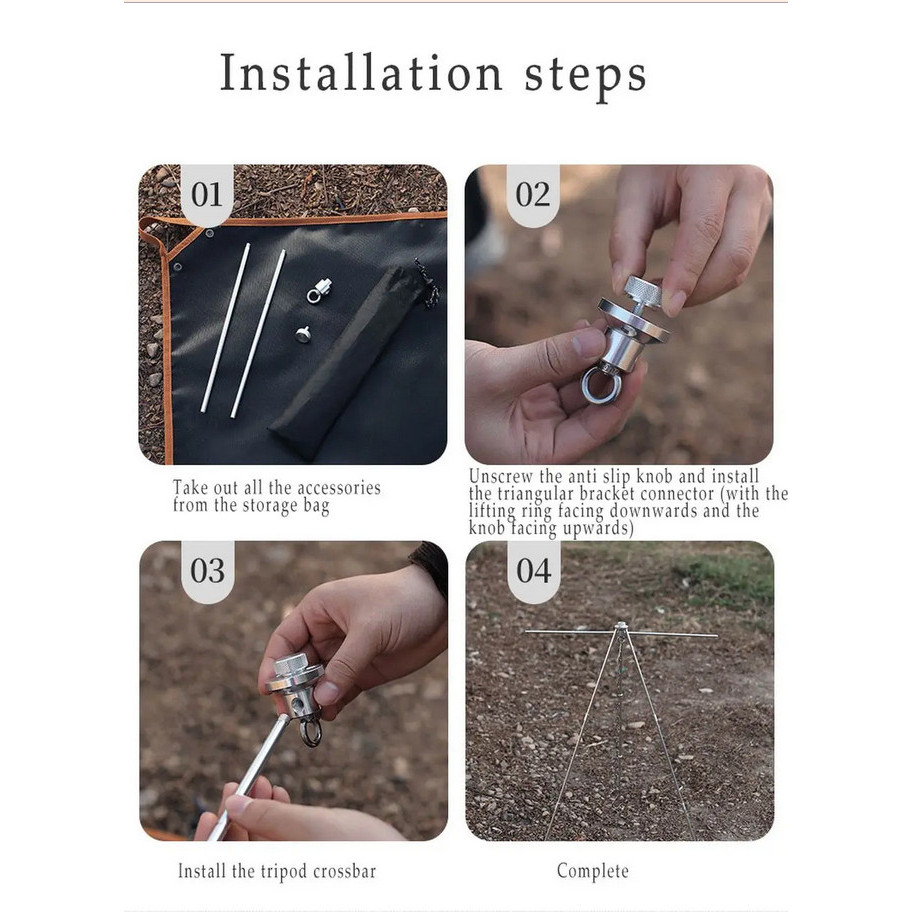 Installation steps

01

Take out all the accessories from the storage bag

02

Unscrew the anti slip knob and install the triangular bracket connector (with the lifting ring facing downwards and the knob facing upwards)

03

Install the tripod crossbar

04

Complete