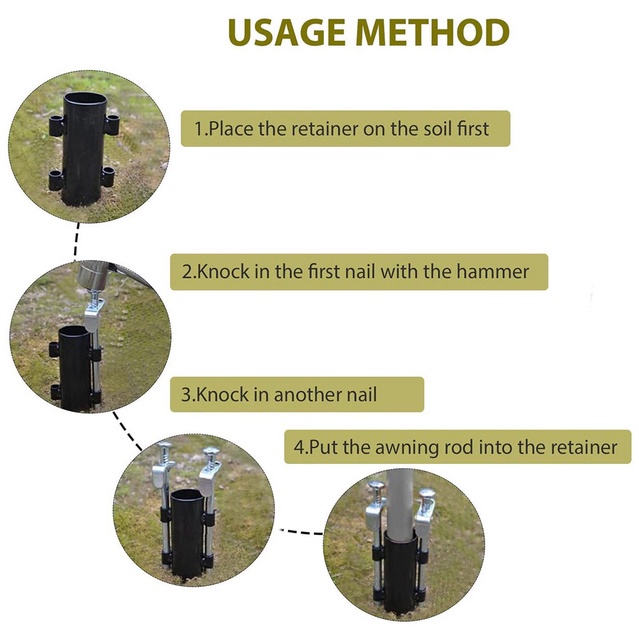 USAGE METHOD

1.Place the retainer on the soil first

2.Knock in the first nail with the hammer

3.Knock in another nail

4.Put the awning rod into the retainer