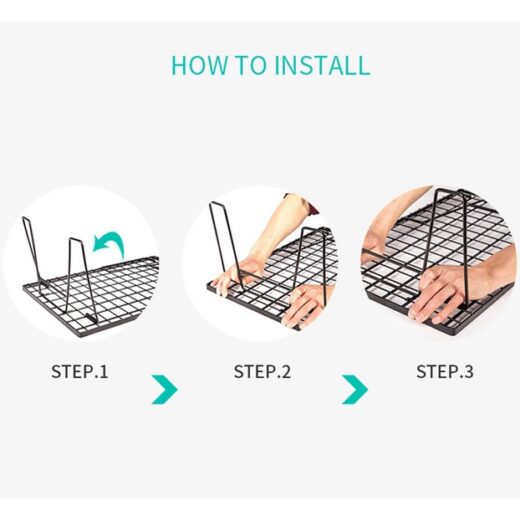 HOW TO INSTALL

STEP.1

STEP.2

STEP.3