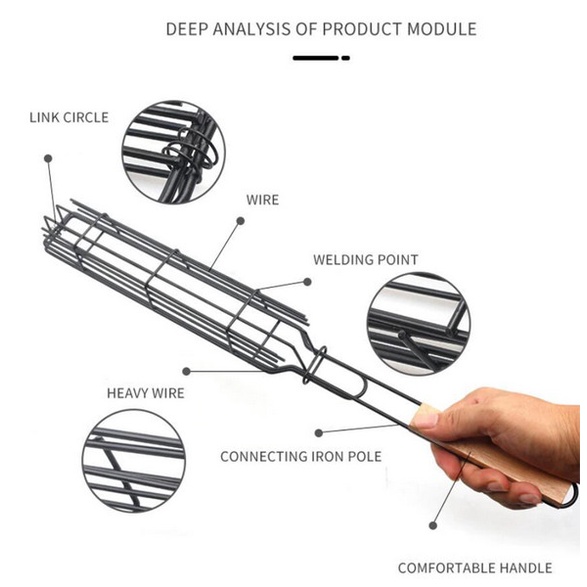 DEEP ANALYSIS OF PRODUCT MODULE

LINK CIRCLE

WIRE

WELDING POINT

HEAVY WIRE

CONNECTING IRON POLE

COMFORTABLE HANDLE