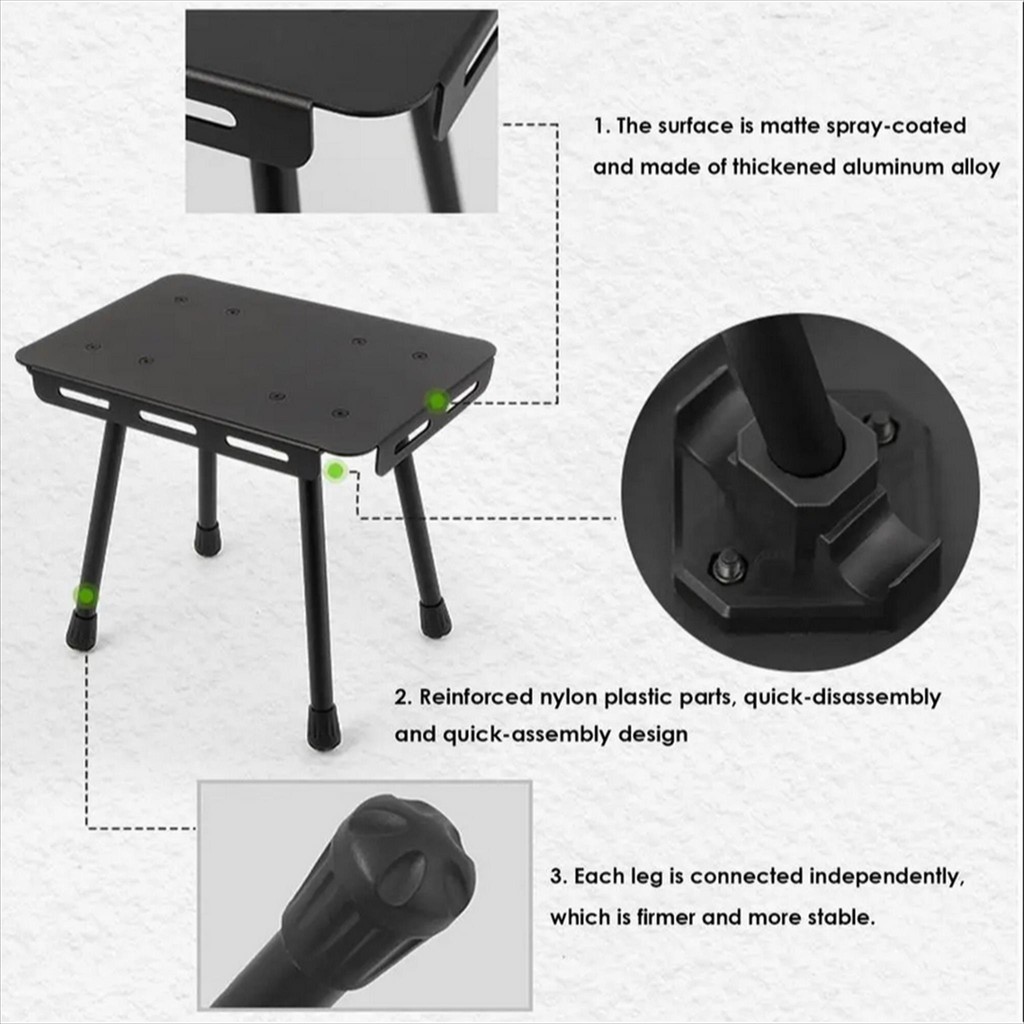 1. The surface is matte spray-coated and made of thickened aluminum alloy

2. Reinforced nylon plastic parts, quick-disassembly and quick-assembly design

3. Each leg is connected independently, which is firmer and more stable.