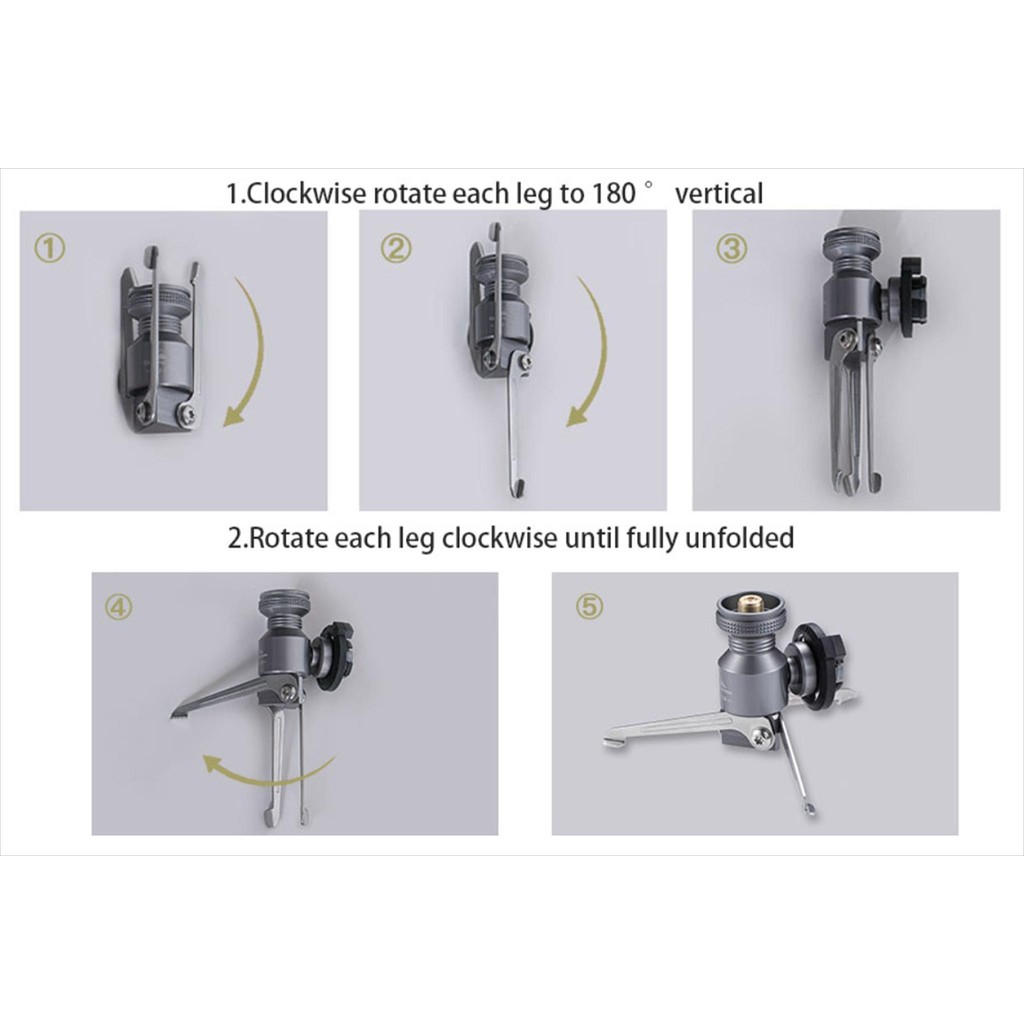 1.Clockwise rotate each leg to 180 ° vertical

①

②

③

2.Rotate each leg clockwise until fully unfolded

④

⑤