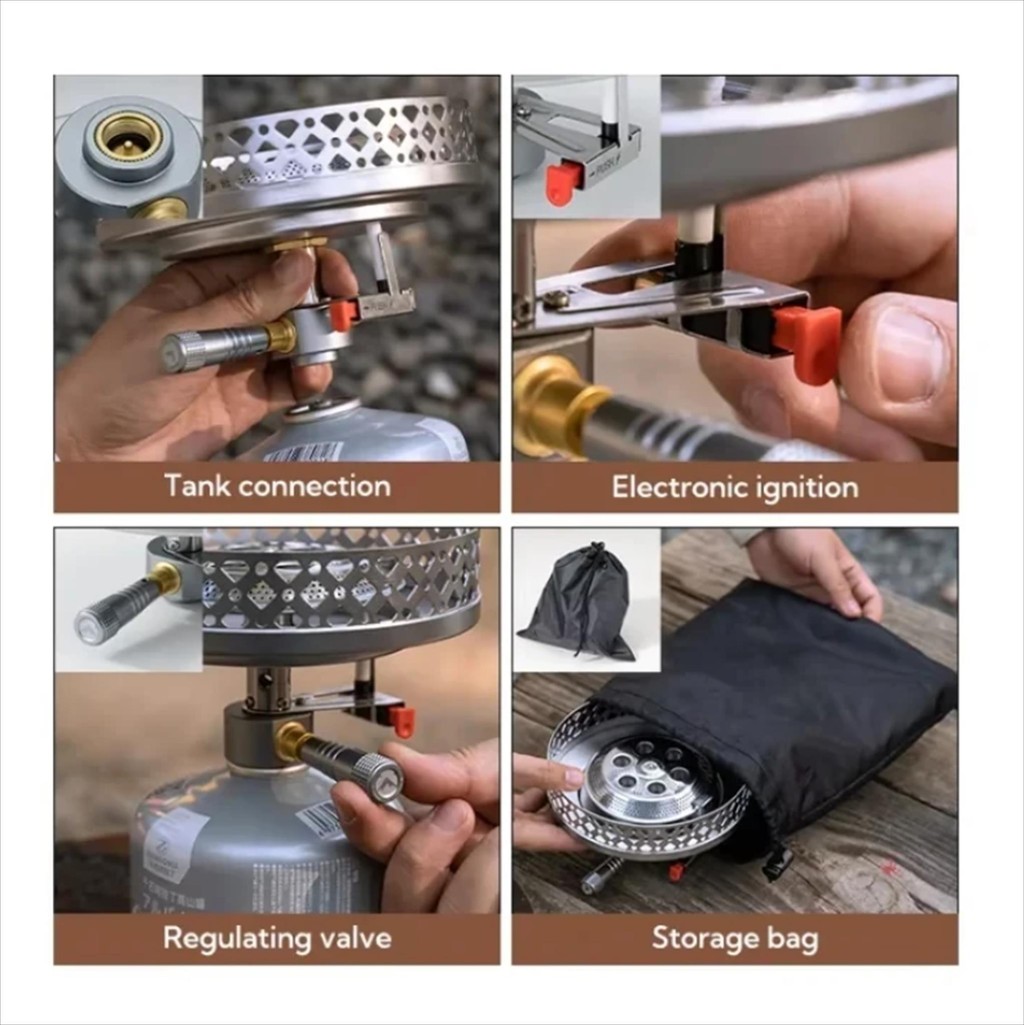 Tank connection

Electronic ignition

Regulating valve

Storage bag