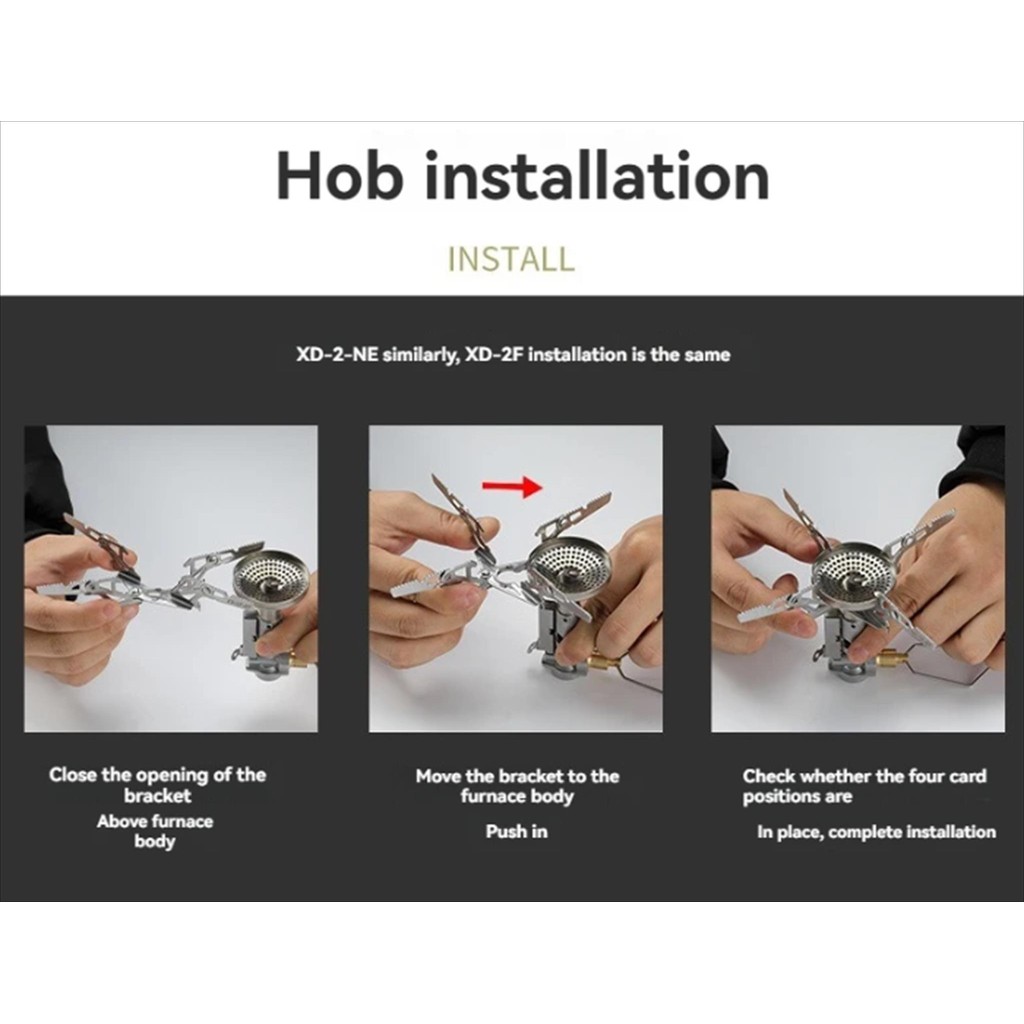 Hob installation

INSTALL

XD-2-NE similarly, XD-2F installation is the same

Close the opening of the bracket

Above furnace body

Move the bracket to the furnace body

Push in

Check whether the four card positions are

In place, complete installation