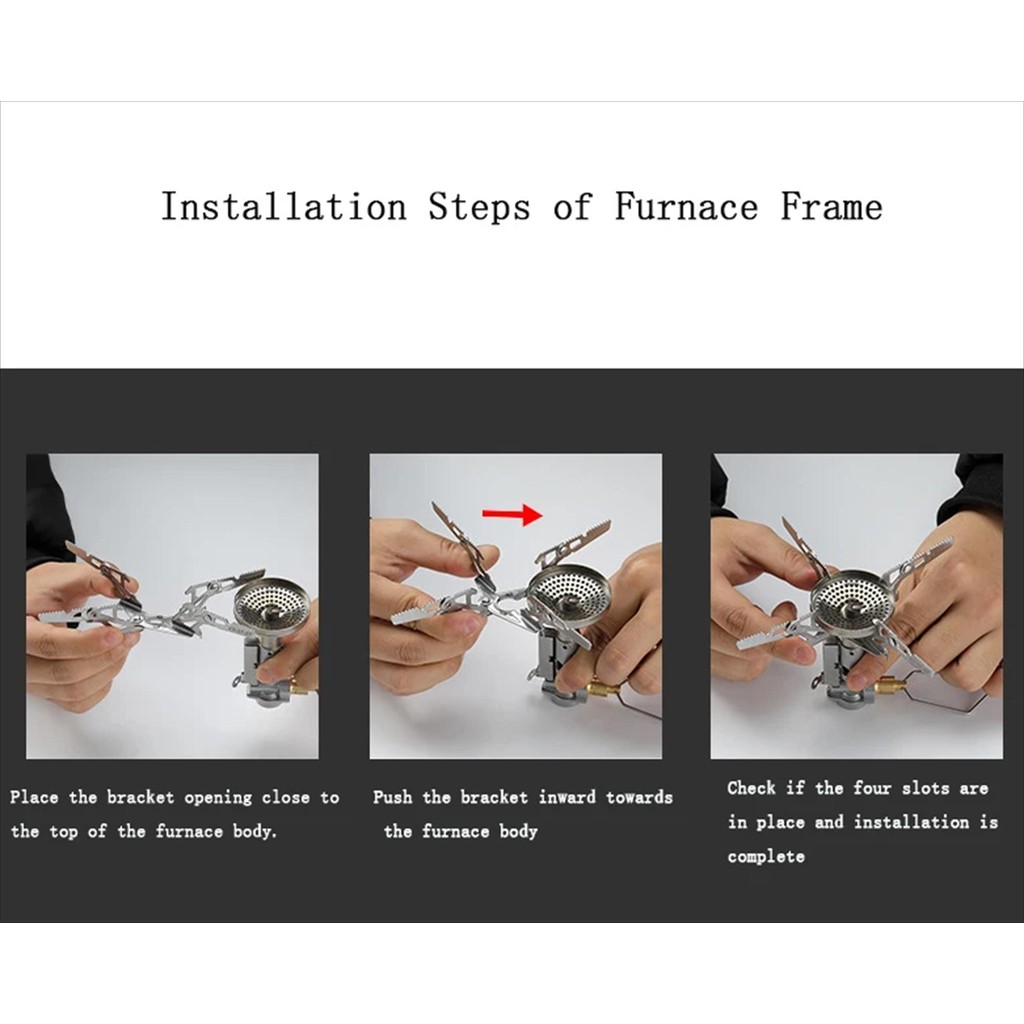 Installation Steps of Furnace Frame

Place the bracket opening close to the top of the furnace body.

Push the bracket inward towards the furnace body

Check if the four slots are in place and installation is complete