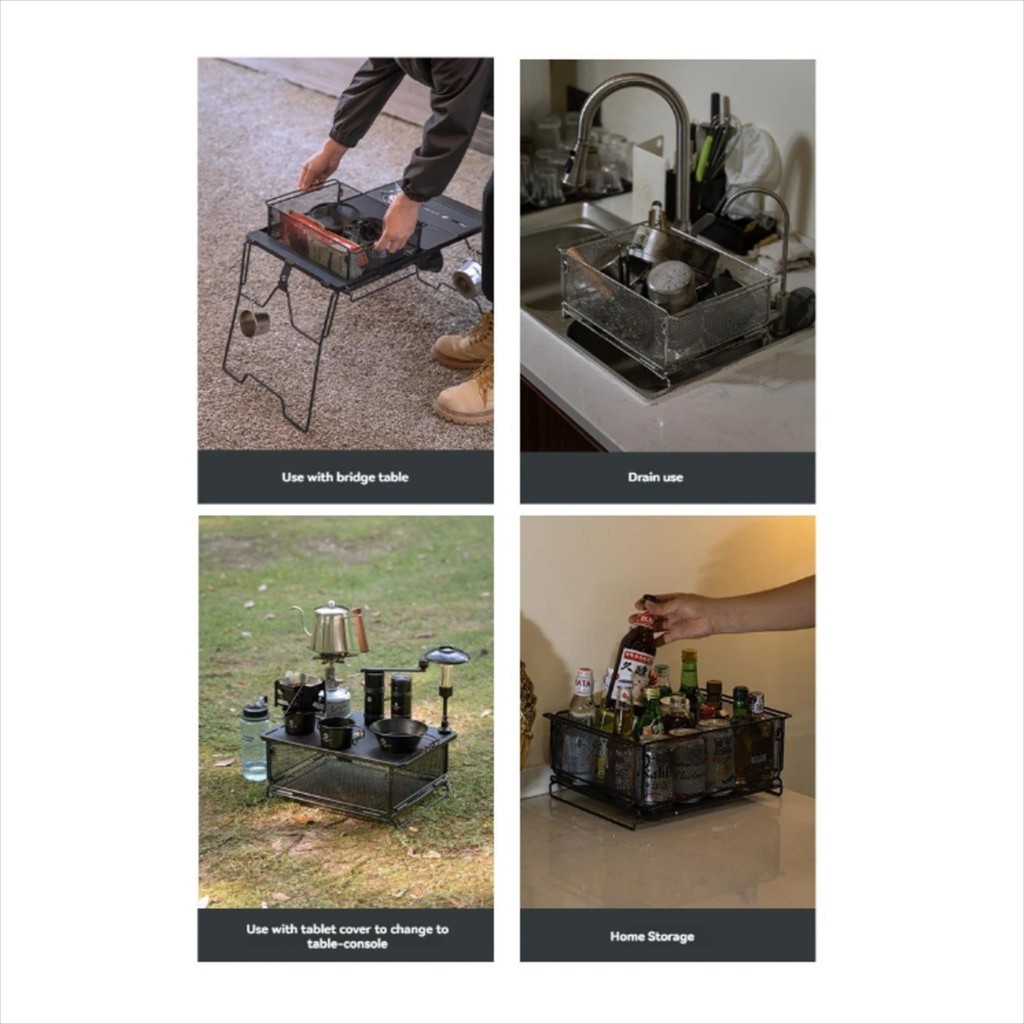 Use with bridge table

Drain use

Use with tablet cover to change to table-console

Home Storage