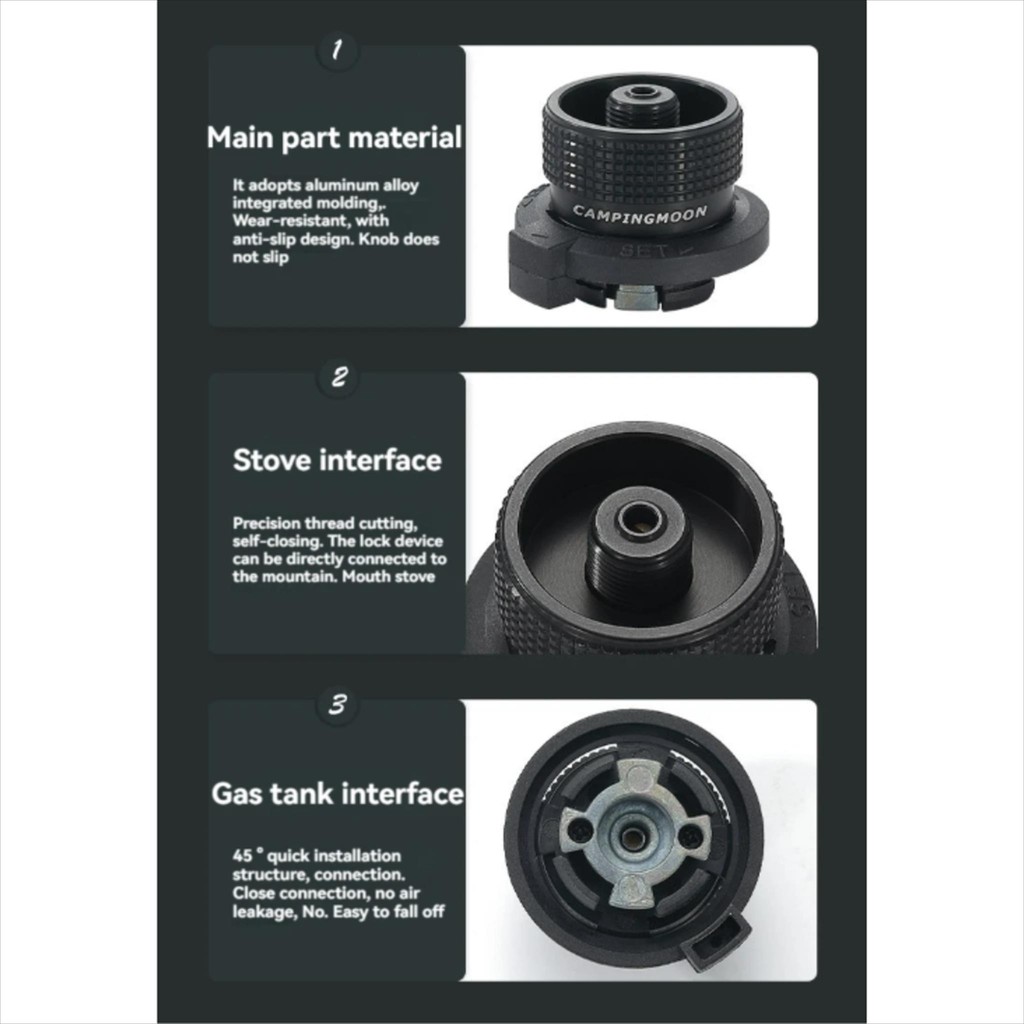 1

Main part material

It adopts aluminum alloy integrated molding,. Wear-resistant, with anti-slip design. Knob does not slip

CAMPINGMOON

SET

2

Stove interface

Precision thread cutting, self-closing. The lock device can be directly connected to the mountain. Mouth stove

3

Gas tank interface

45 ° quick installation structure, connection. Close connection, no air leakage, No. Easy to fall off