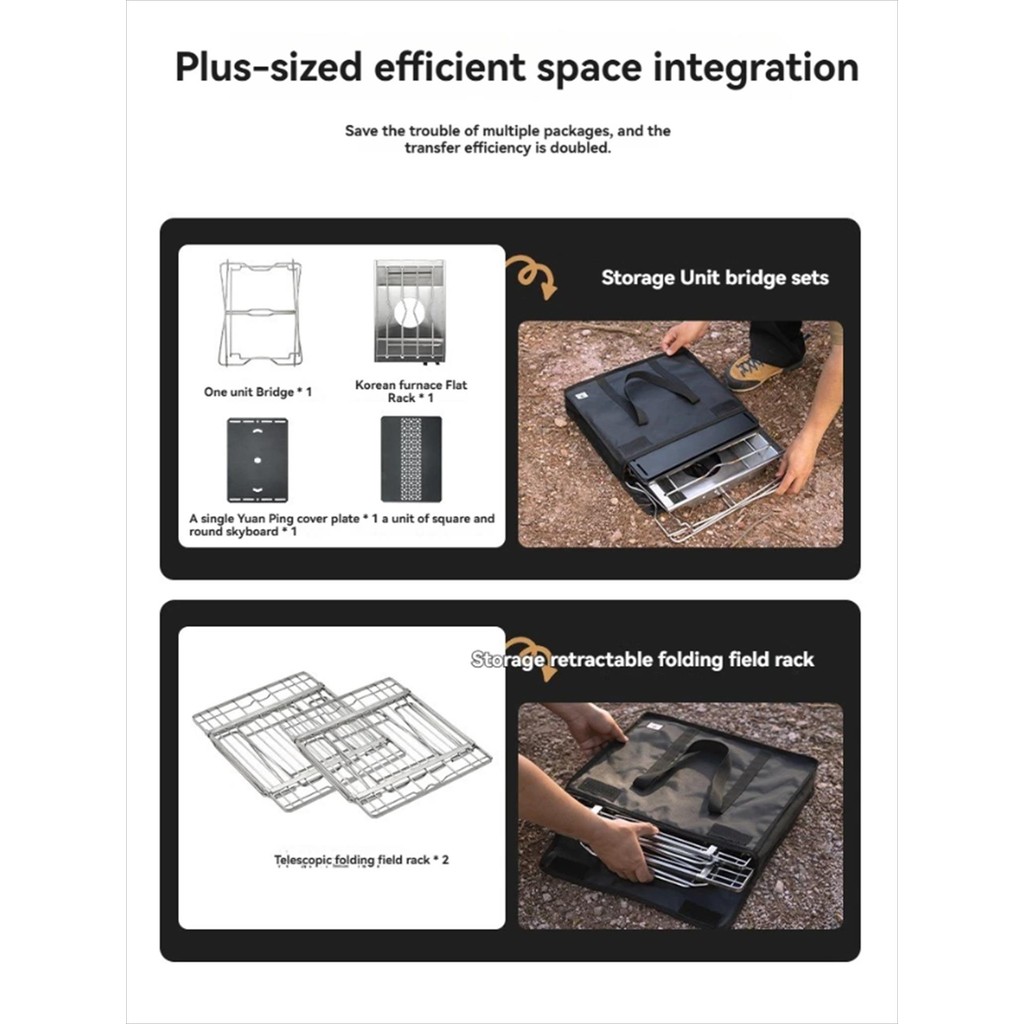 Plus-sized efficient space integration

Save the trouble of multiple packages, and the transfer efficiency is doubled.

One unit Bridge * 1

Korean furnace Flat Rack * 1

A single Yuan Ping cover plate * 1 a unit of square and round skyboard * 1

Storage Unit bridge sets

Telescopic folding field rack * 2

Storage retractable folding field rack