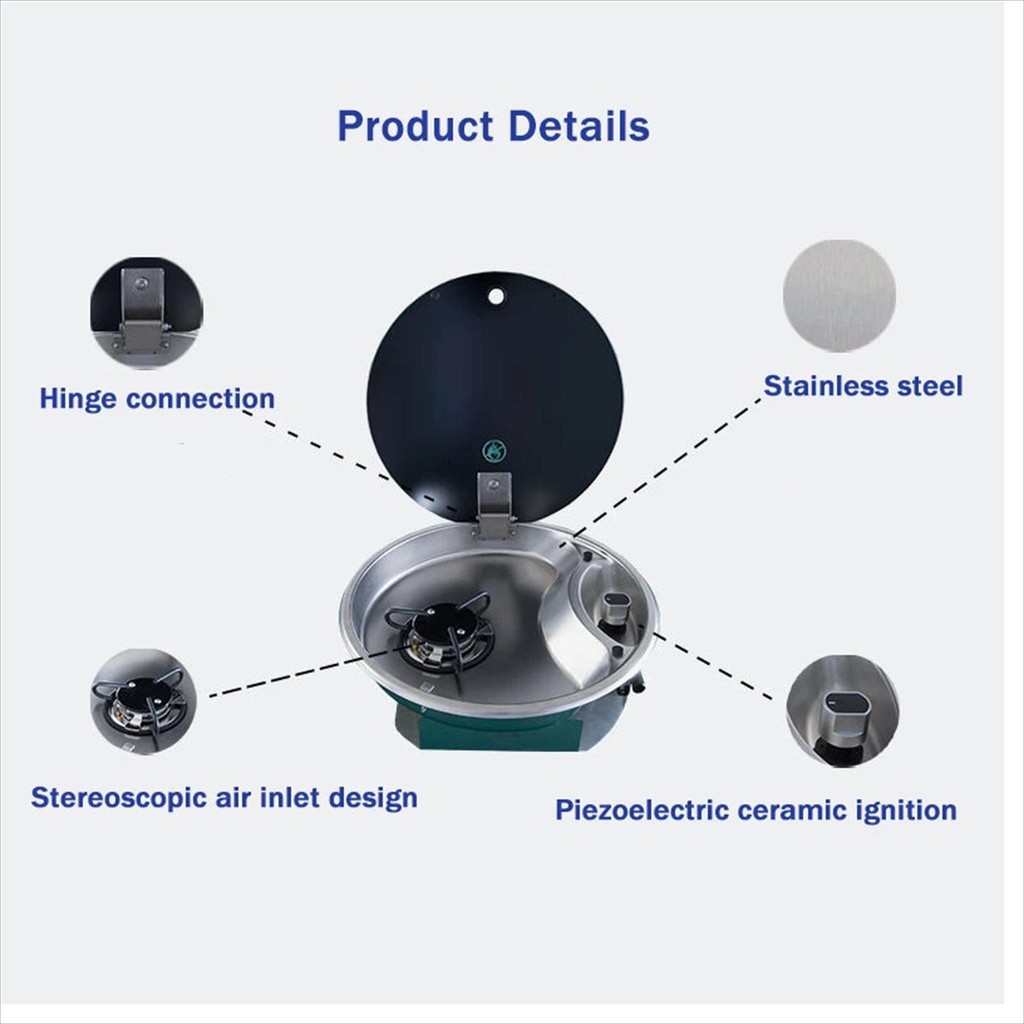 Product Details

Hinge connection

Stainless steel

Stereoscopic air inlet design

Piezoelectric ceramic ignition