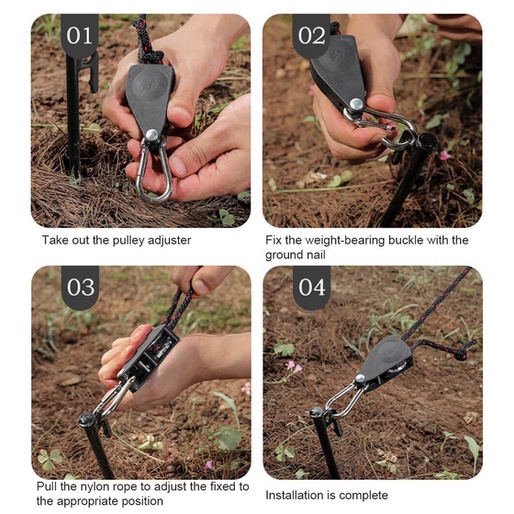 01

Take out the pulley adjuster

02

Fix the weight-bearing buckle with the ground nail

03

Pull the nylon rope to adjust the fixed to the appropriate position

04

Installation is complete