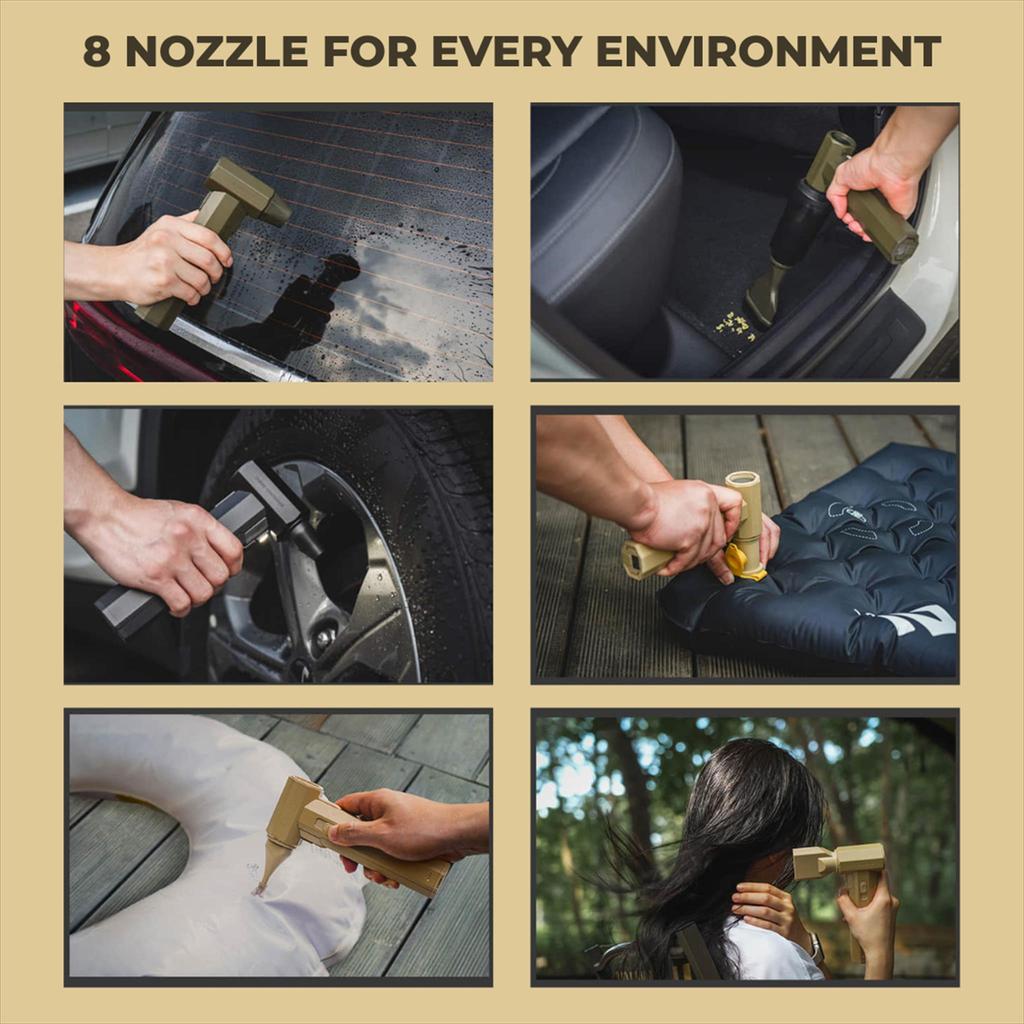 8 NOZZLE FOR EVERY ENVIRONMENT