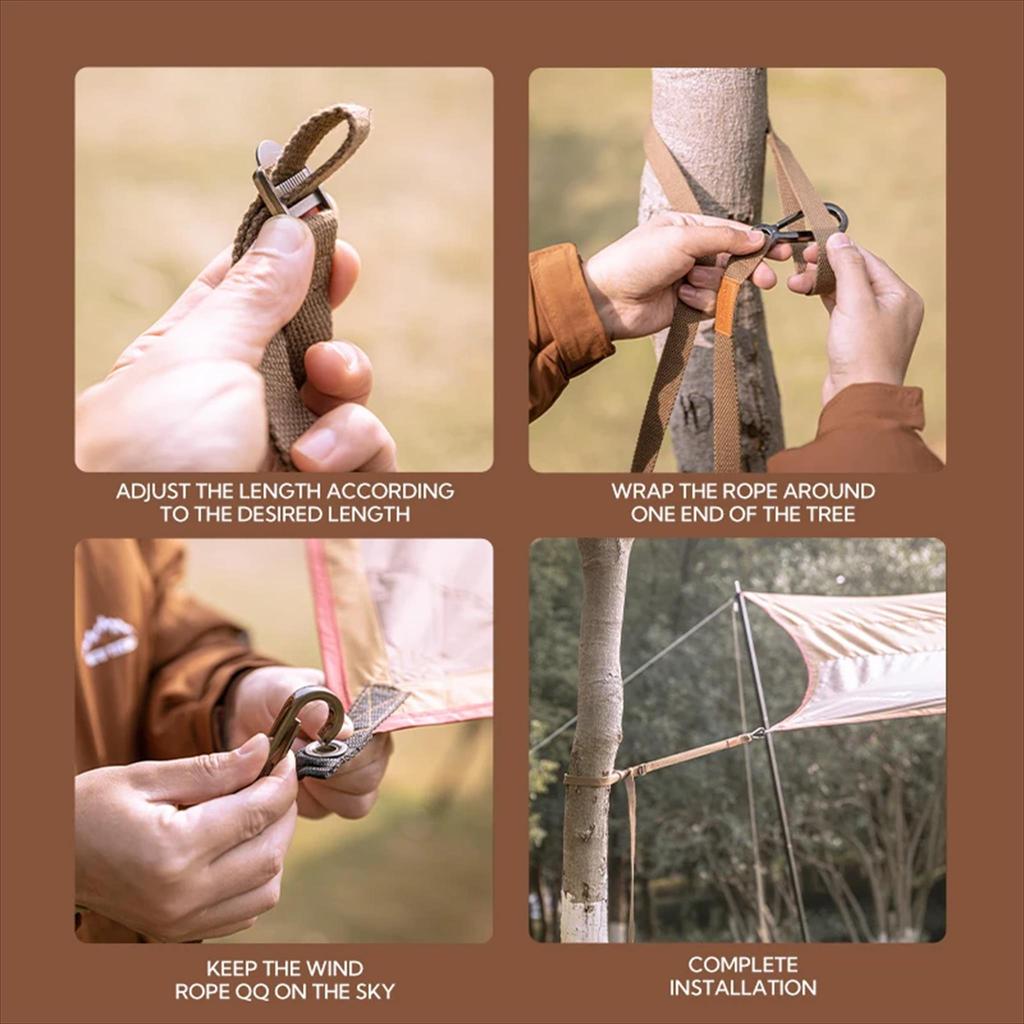 ADJUST THE LENGTH ACCORDING TO THE DESIRED LENGTH

WRAP THE ROPE AROUND ONE END OF THE TREE

KEEP THE WIND ROPE QQ ON THE SKY

COMPLETE INSTALLATION