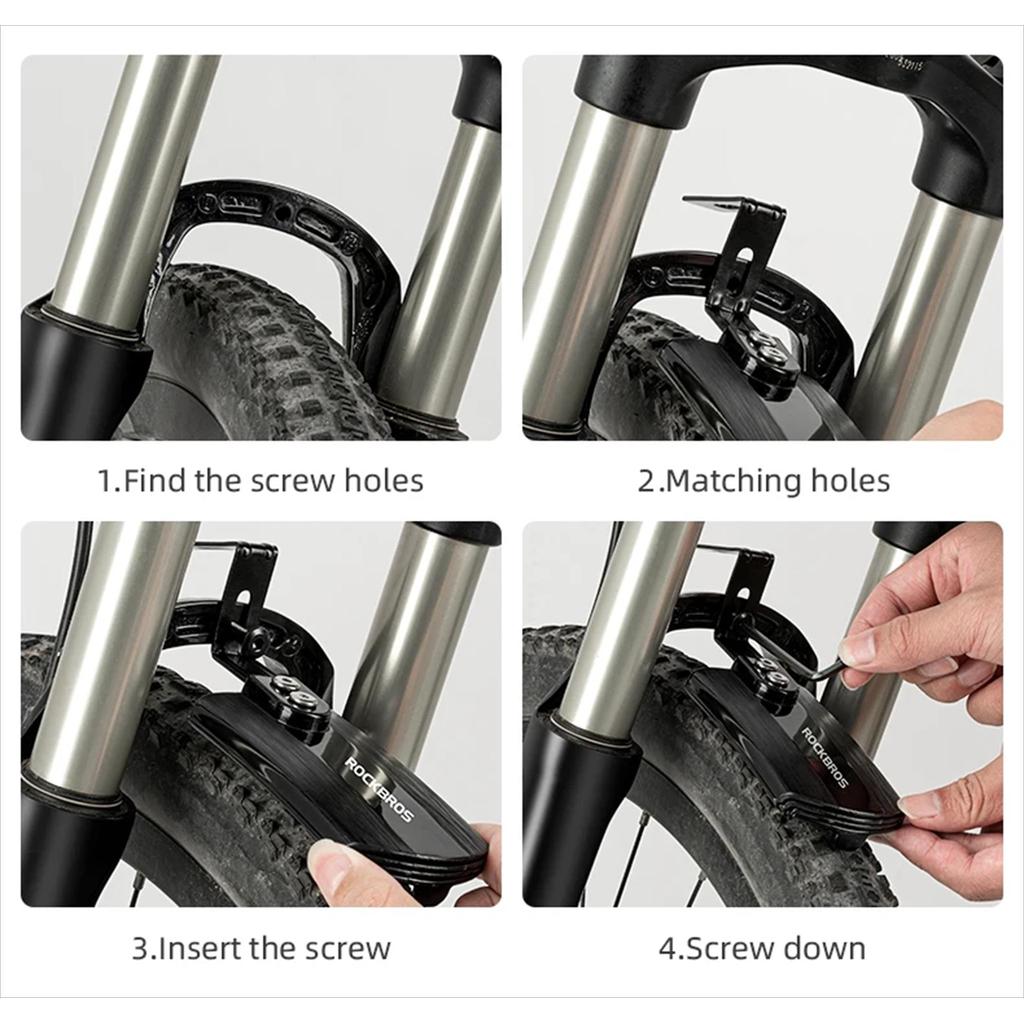 1.Find the screw holes

2.Matching holes

ROCKBROS

3.Insert the screw

ROCKBROS

4.Screw down