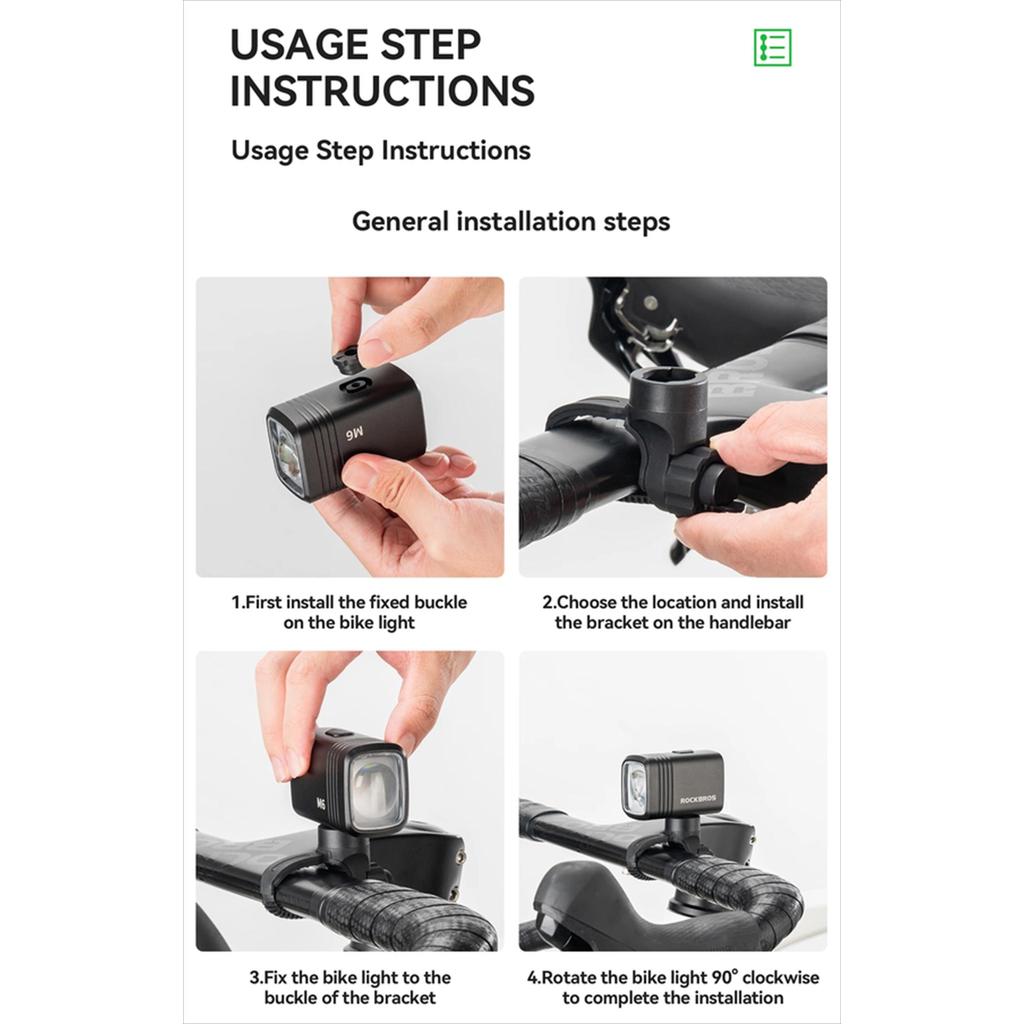 USAGE STEP INSTRUCTIONS

Usage Step Instructions

General installation steps

M6

1.First install the fixed buckle on the bike light

2.Choose the location and install the bracket on the handlebar

M6

ROCKBROS

3.Fix the bike light to the buckle of the bracket

4.Rotate the bike light 90° clockwise to complete the installation