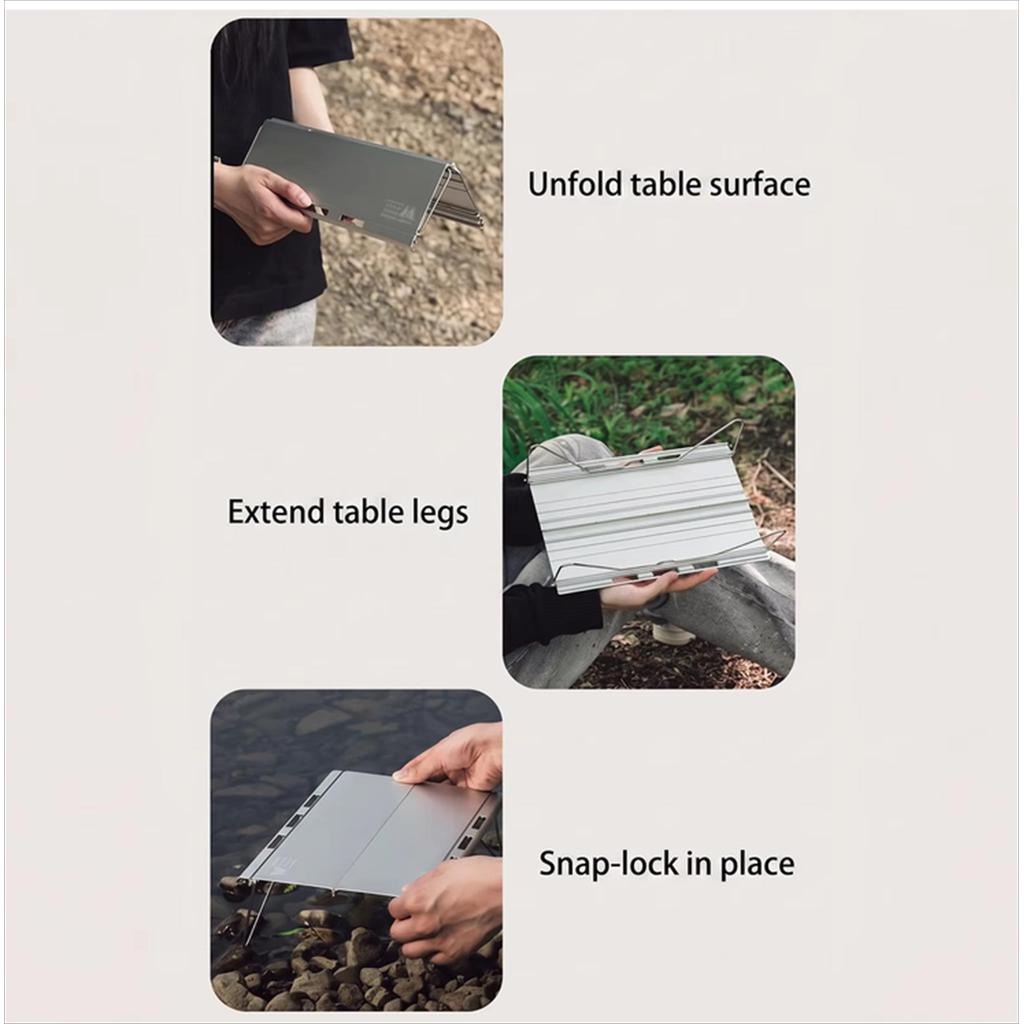 Unfold table surface

Extend table legs

Snap-lock in place