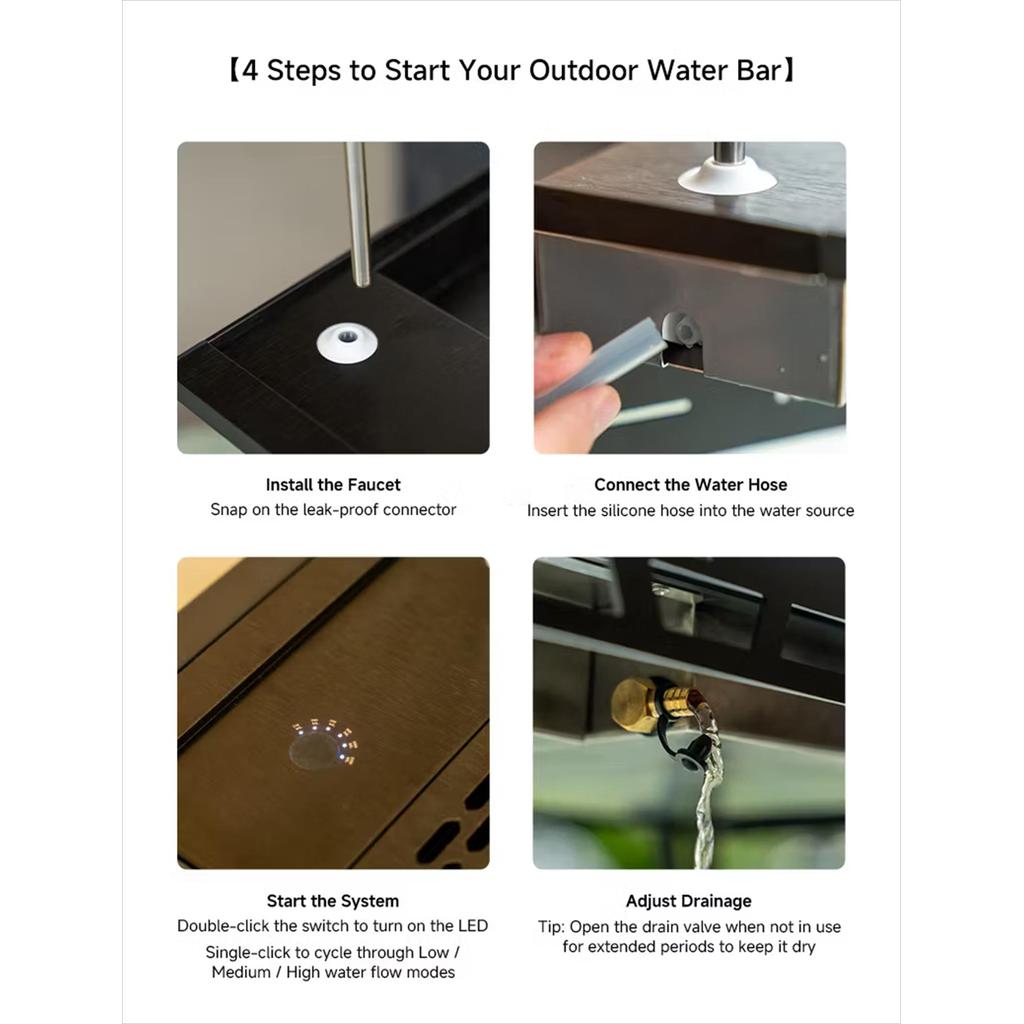 【4 Steps to Start Your Outdoor Water Bar】

Install the Faucet
Snap on the leak-proof connector

Connect the Water Hose
Insert the silicone hose into the water source

Start the System
Double-click the switch to turn on the LED
Single-click to cycle through Low / Medium / High water flow modes

Adjust Drainage
Tip: Open the drain valve when not in use for extended periods to keep it dry